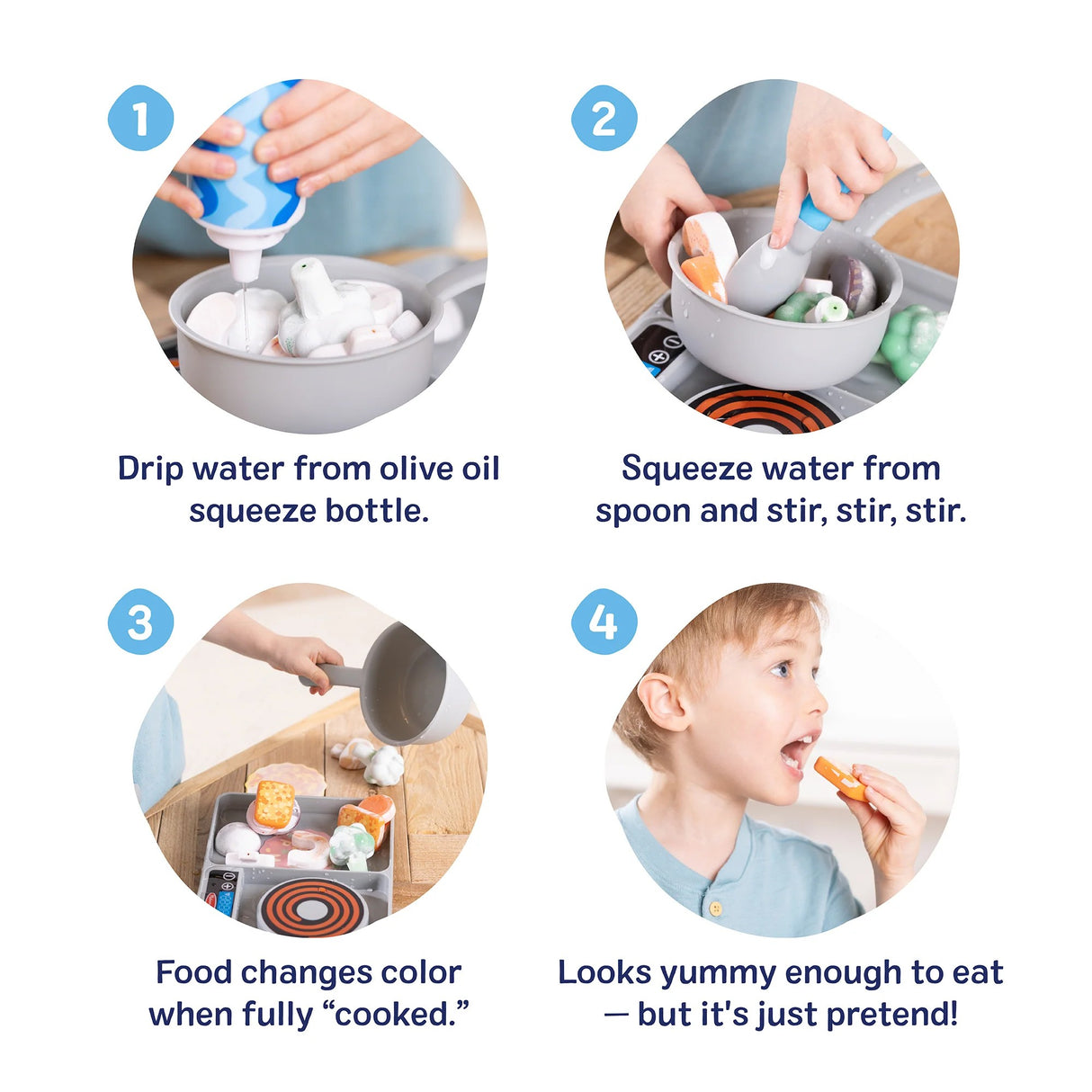 1

Drip water from olive oil squeeze bottle.

2

Squeeze water from spoon and stir, stir, stir.

3

Food changes color when fully “cooked.”

4

Looks yummy enough to eat — but it's just pretend!